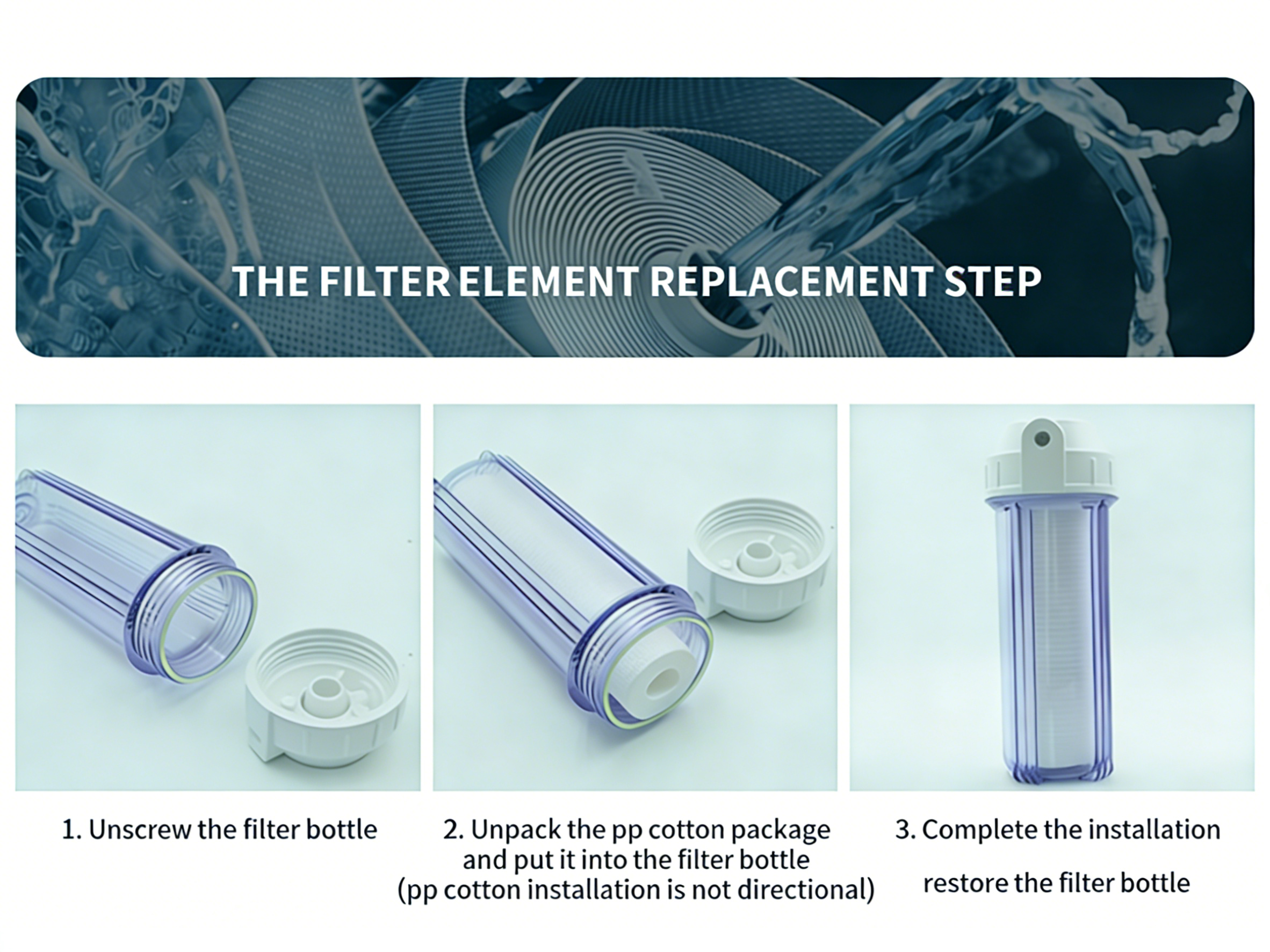 THE FILTER ELEMENT REPLACEMENT STEP

1. Unscrew the filter bottle

2. Unpack the pp cotton package and put it into the filter bottle (pp cotton installation is not directional)

3. Complete the installation

restore the filter bottle