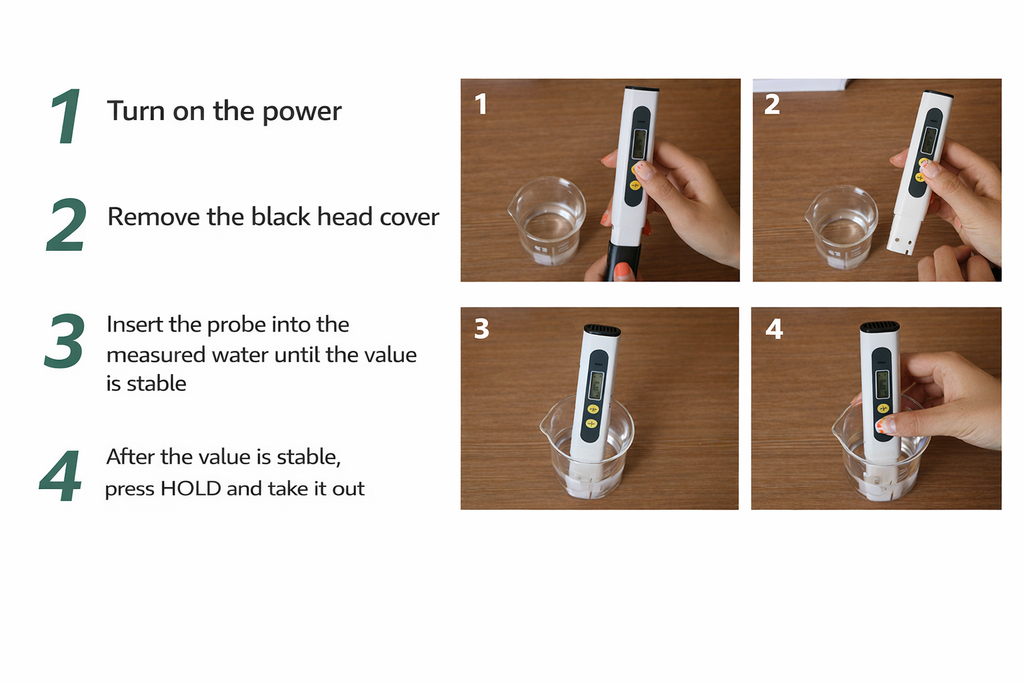 1 Turn on the power

2 Remove the black head cover

3 Insert the probe into the measured water until the value is stable

4 After the value is stable, press HOLD and take it out

1

2

3

4