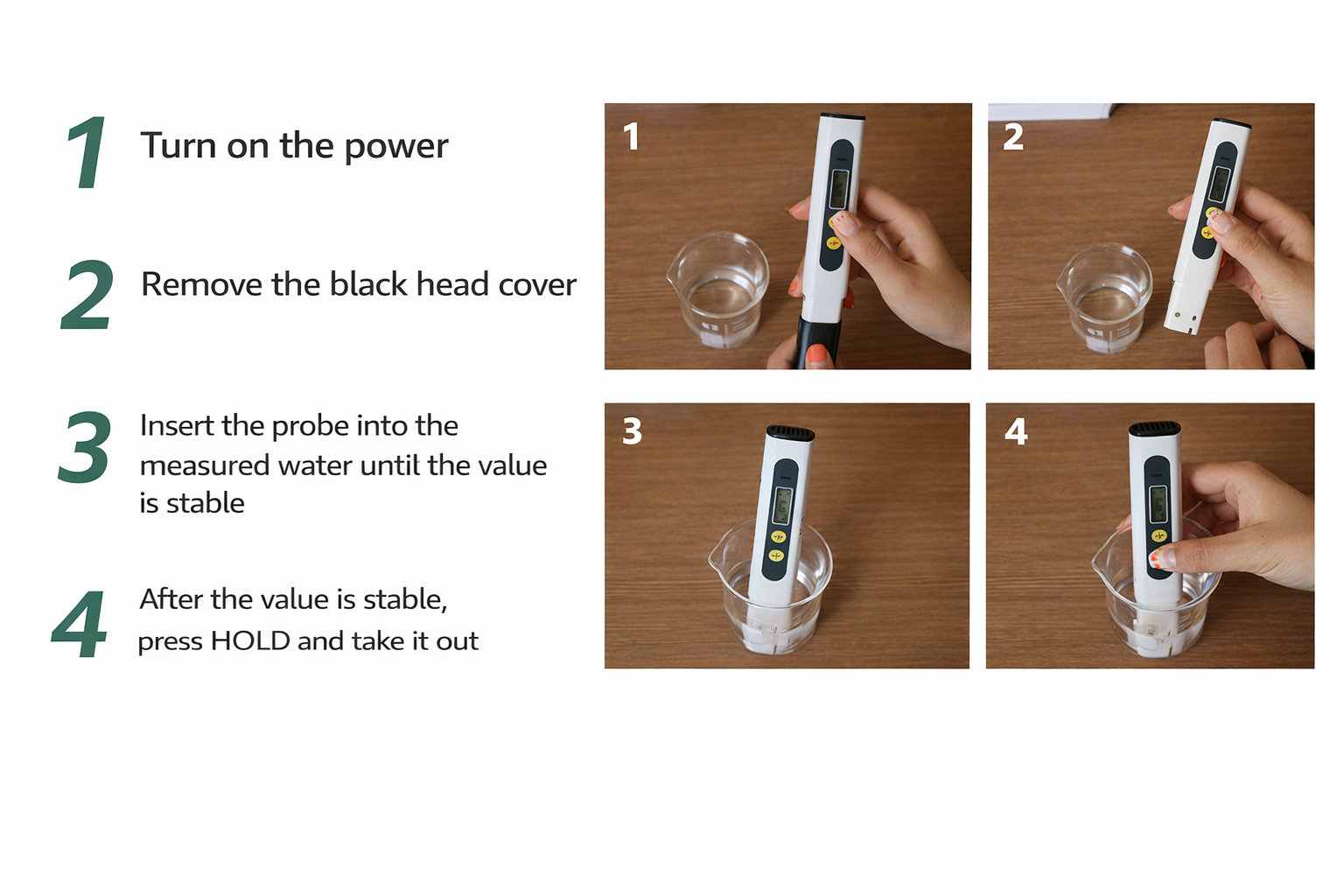 1 Turn on the power

2 Remove the black head cover

3 Insert the probe into the measured water until the value is stable

4 After the value is stable, press HOLD and take it out

1

2

3

4