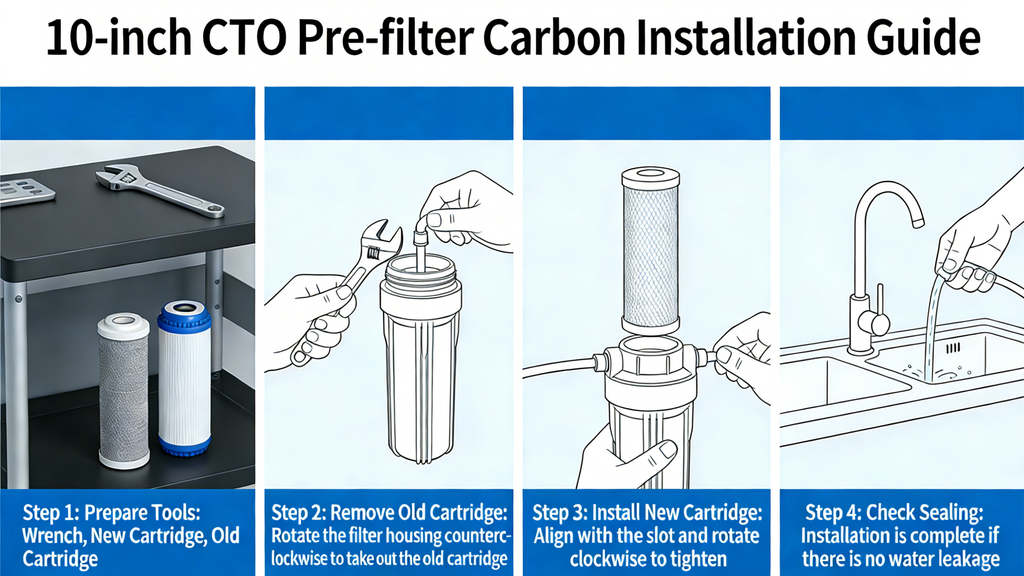 10-inch CTO Pre-filter Carbon Installation Guide

Step 1: Prepare Tools: Wrench, New Cartridge, Old Cartridge

Step 2: Remove Old Cartridge: Rotate the filter housing counterclockwise to take out the old cartridge

Step 3: Install New Cartridge: Align with the slot and rotate clockwise to tighten

Step 4: Check Sealing: Installation is complete if there is no water leakage