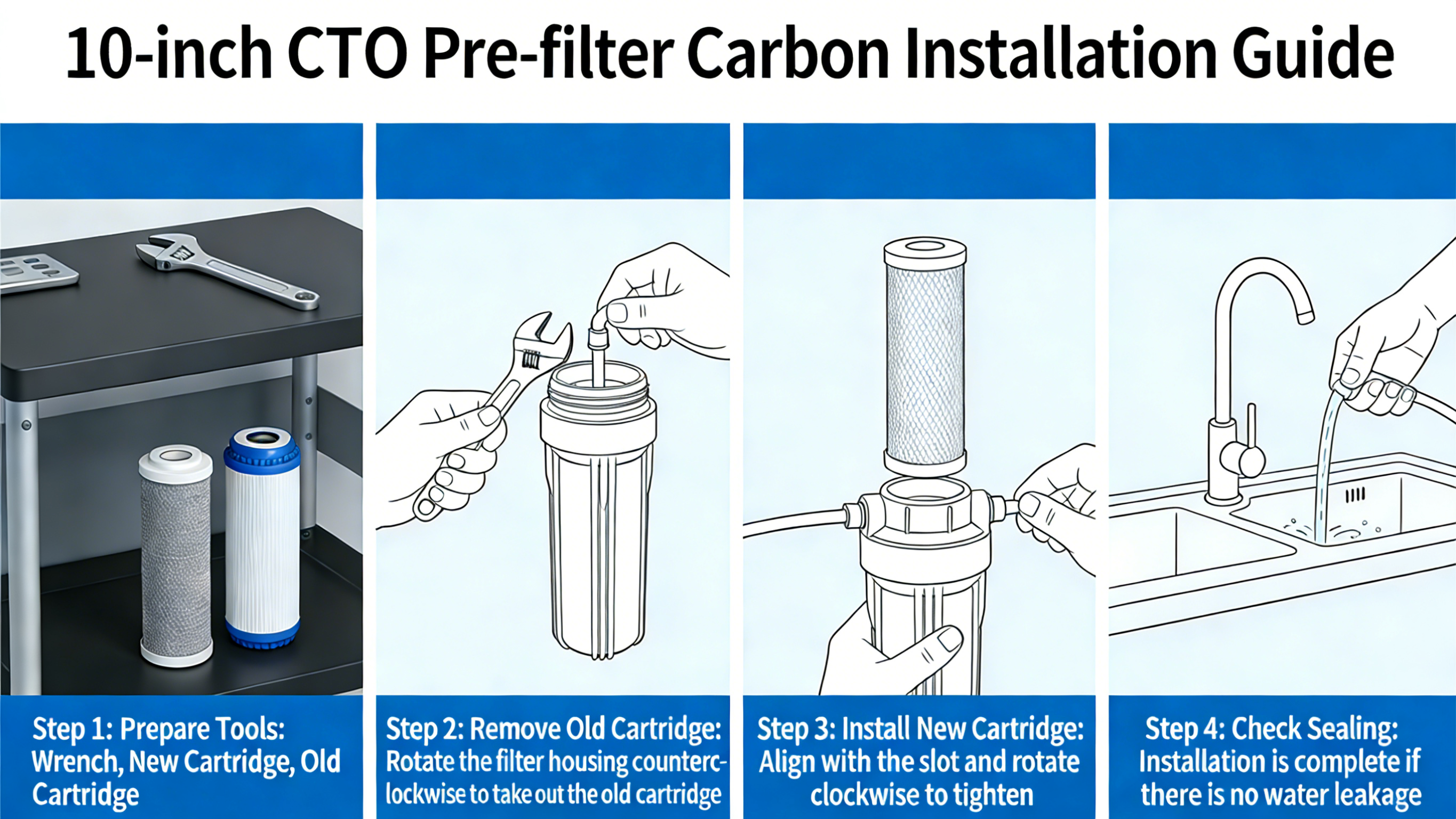 10-inch CTO Pre-filter Carbon Installation Guide

Step 1: Prepare Tools: Wrench, New Cartridge, Old Cartridge

Step 2: Remove Old Cartridge: Rotate the filter housing counterclockwise to take out the old cartridge

Step 3: Install New Cartridge: Align with the slot and rotate clockwise to tighten

Step 4: Check Sealing: Installation is complete if there is no water leakage